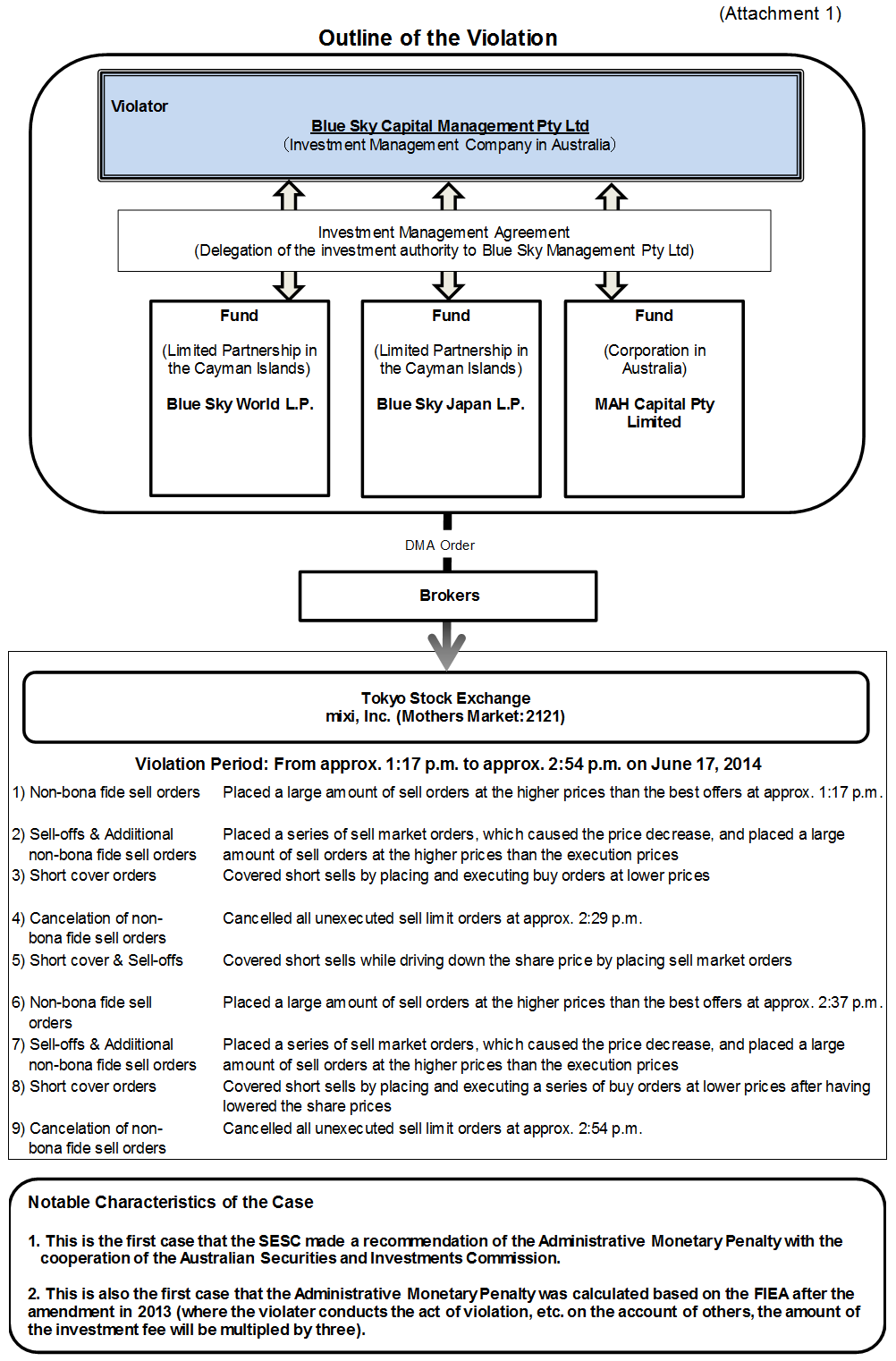 (Attachment 1)

Outline of the Violation

Violator

Blue Sky Capital Management Pty Ltd
（Investment Management Company in Australia）

Investment Management Agreement
(Delegation of the investment authority to Blue Sky Management Pty Ltd)

Fund

(Limited Partnership in the Cayman Islands)

Blue Sky World L.P.

Fund

(Limited Partnership in the Cayman Islands)

Blue Sky Japan L.P.

Fund

(Corporation in Australia)

MAH Capital Pty Limited

DMA Order

Brokers

Tokyo Stock Exchange
mixi, Inc. (Mothers Market:2121)

Violation Period: From approx. 1:17 p.m. to approx. 2:54 p.m. on June 17, 2014

| | |
|---|---|
| 1) Non-bona fide sell orders | Placed a large amount of sell orders at the higher prices than the best offers at approx. 1:17 p.m. |
| 2) Sell-offs & Additional non-bona fide sell orders | Placed a series of sell market orders, which caused the price decrease, and placed a large amount of sell orders at the higher prices than the execution prices |
| 3) Short cover orders | Covered short sells by placing and executing buy orders at lower prices |
| 4) Cancelation of non-bona fide sell orders | Cancelled all unexecuted sell limit orders at approx. 2:29 p.m. |
| 5) Short cover & Sell-offs | Covered short sells while driving down the share price by placing sell market orders |
| 6) Non-bona fide sell orders | Placed a large amount of sell orders at the higher prices than the best offers at approx. 2:37 p.m. |
| 7) Sell-offs & Additional non-bona fide sell orders | Placed a series of sell market orders, which caused the price decrease, and placed a large amount of sell orders at the higher prices than the execution prices |
| 8) Short cover orders | Covered short sells by placing and executing a series of buy orders at lower prices after having lowered the share prices |
| 9) Cancelation of non-bona fide sell orders | Cancelled all unexecuted sell limit orders at approx. 2:54 p.m. |

Notable Characteristics of the Case

1. This is the first case that the SESC made a recommendation of the Administrative Monetary Penalty with the cooperation of the Australian Securities and Investments Commission.

2. This is also the first case that the Administrative Monetary Penalty was calculated based on the FIEA after the amendment in 2013 (where the violater conducts the act of violation, etc. on the account of others, the amount of the investment fee will be multipled by three).